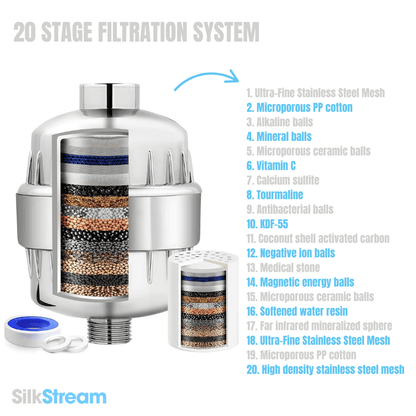 20 STAGE FILTRATION SYSTEM

1. Ultra-Fine Stainless Steel Mesh
2. Microporous PP cotton
3. Alkaline balls
4. Mineral balls
5. Microporous ceramic balls
6. Vitamin C
7. Calcium sulfite
8. Tourmaline
9. Antibacterial balls
10. KDF-55
11. Coconut shell activated carbon
12. Negative ion balls
13. Medical stone
14. Magnetic energy balls
15. Microporous ceramic balls
16. Softened water resin
17. Far infrared mineralized sphere
18. Ultra-Fine Stainless Steel Mesh
19. Microporous PP cotton
20. High density stainless steel mesh

SilkStream