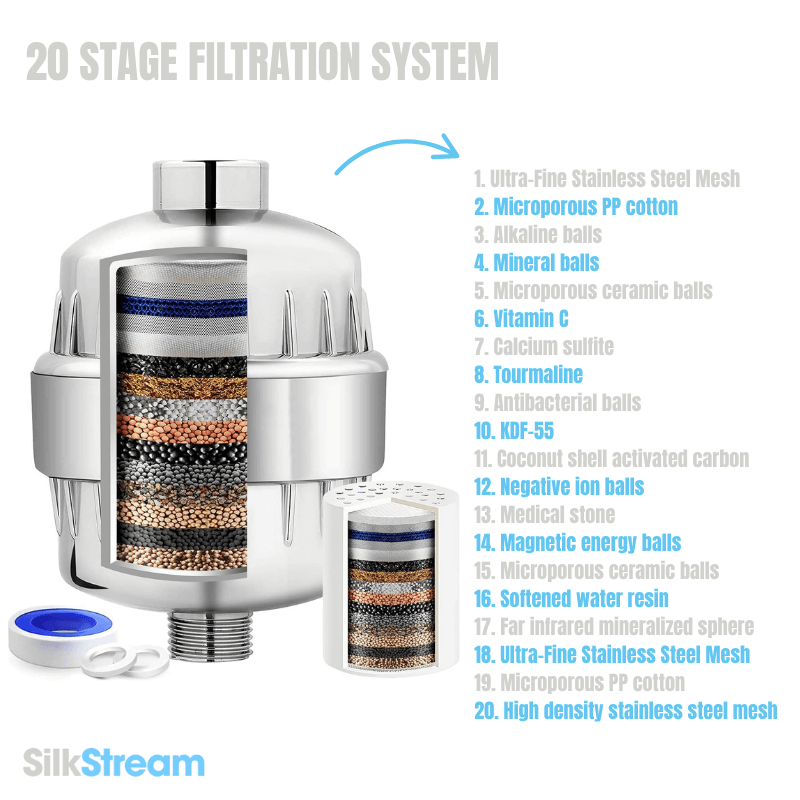 20 STAGE FILTRATION SYSTEM

1. Ultra-Fine Stainless Steel Mesh
2. Microporous PP cotton
3. Alkaline balls
4. Mineral balls
5. Microporous ceramic balls
6. Vitamin C
7. Calcium sulfite
8. Tourmaline
9. Antibacterial balls
10. KDF-55
11. Coconut shell activated carbon
12. Negative ion balls
13. Medical stone
14. Magnetic energy balls
15. Microporous ceramic balls
16. Softened water resin
17. Far infrared mineralized sphere
18. Ultra-Fine Stainless Steel Mesh
19. Microporous PP cotton
20. High density stainless steel mesh

SilkStream